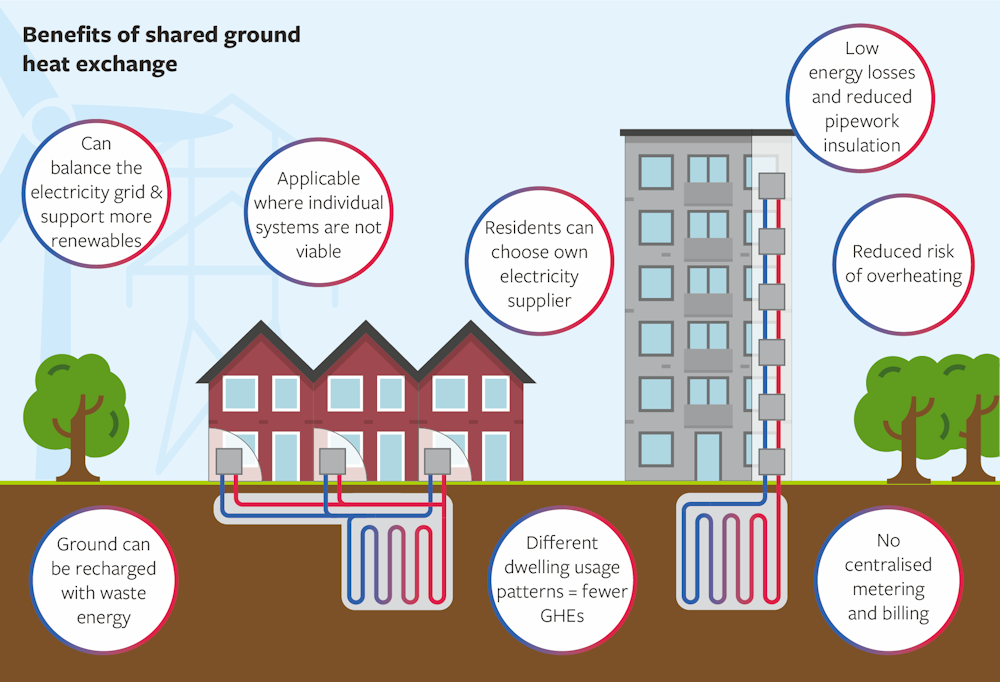 Benefits of shared ground heat exchange

Can balance the electricity grid & support more renewables

Applicable where individual systems are not viable

Residents can choose own electricity supplier

Low energy losses and reduced pipework insulation

Reduced risk of overheating

Ground can be recharged with waste energy

Different dwelling usage patterns = fewer GHEs

No centralised metering and billing